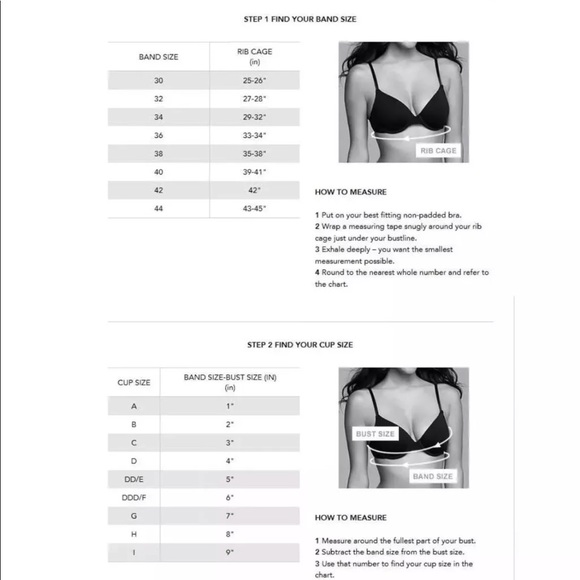 STEP 1 FIND YOUR BAND SIZE

| BAND SIZE | RIB CAGE (in) |
|---|---|
| 30 | 25-26" |
| 32 | 27-28" |
| 34 | 29-32" |
| 36 | 33-34" |
| 38 | 35-38" |
| 40 | 39-41" |
| 42 | 42" |
| 44 | 43-45" |

RIB CAGE

HOW TO MEASURE

1 Put on your best fitting non-padded bra.
2 Wrap a measuring tape snugly around your rib cage just under your bustline.
3 Exhale deeply – you want the smallest measurement possible.
4 Round to the nearest whole number and refer to the chart.

STEP 2 FIND YOUR CUP SIZE

| CUP SIZE | BAND SIZE-BUST SIZE (IN) (in) |
|---|---|
| A | 1" |
| B | 2" |
| C | 3" |
| D | 4" |
| DD/E | 5" |
| DDD/F | 6" |
| G | 7" |
| H | 8" |
| I | 9" |

BUST SIZE

BAND SIZE

HOW TO MEASURE

1 Measure around the fullest part of your bust.
2 Subtract the band size from the bust size.
3 Use that number to find your cup size in the chart.